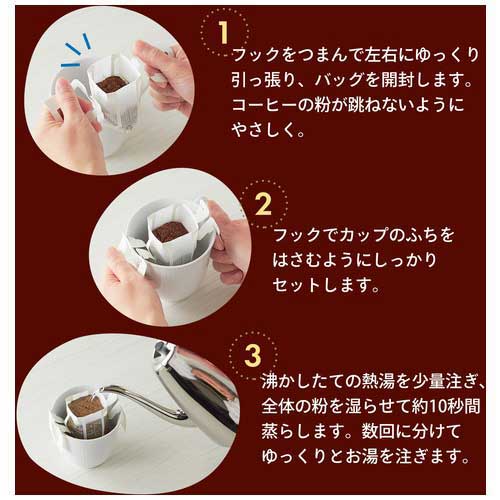 1
フックをつまんで左右にゆっくり引っ張り、バッグを開封します。コーヒーの粉が跳ねないようにやさしく。

2
フックでカップのふちをはさむようにしっかりセットします。

3
沸かしたての熱湯を少量注ぎ、全体の粉を湿らせて約10秒間蒸らします。数回に分けてゆっくりとお湯を注ぎます。