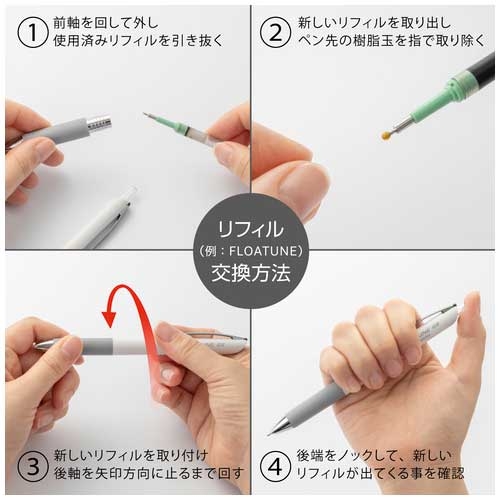 ① 前軸を回して外し
使用済みリフィルを引き抜く

② 新しいリフィルを取り出し
ペン先の樹脂玉を指で取り除く

リフィル
（例：FLOATUNE）
交換方法

③ 新しいリフィルを取り付け
後軸を矢印方向に止るまで回す

④ 後端をノックして、新しい
リフィルが出てくる事を確認