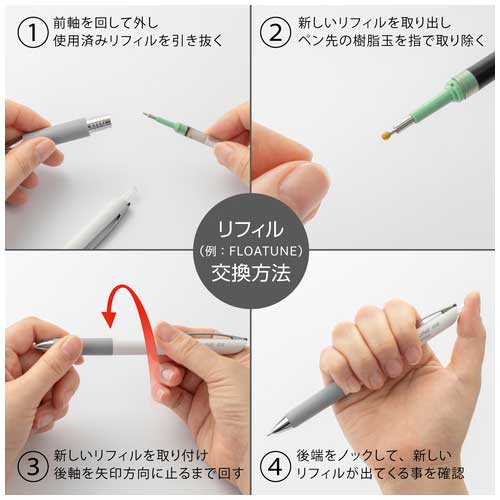 ① 前軸を回して外し
使用済みリフィルを引き抜く

② 新しいリフィルを取り出し
ペン先の樹脂玉を指で取り除く

リフィル
（例：FLOATUNE）
交換方法

③ 新しいリフィルを取り付け
後軸を矢印方向に止るまで回す

④ 後端をノックして、新しい
リフィルが出てくる事を確認