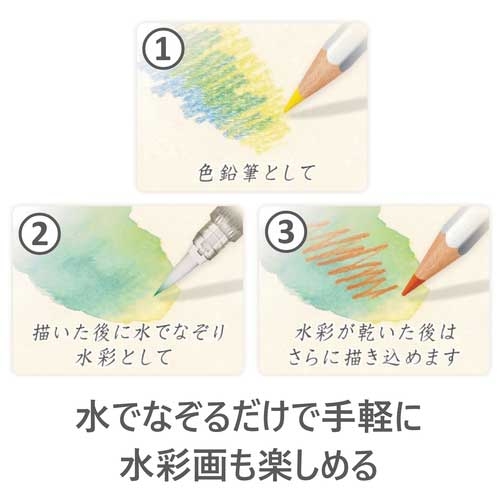 ①
色鉛筆として

②
描いた後に水でなぞり
水彩として

③
水彩が乾いた後は
さらに描き込めます

水でなぞるだけで手軽に
水彩画も楽しめる