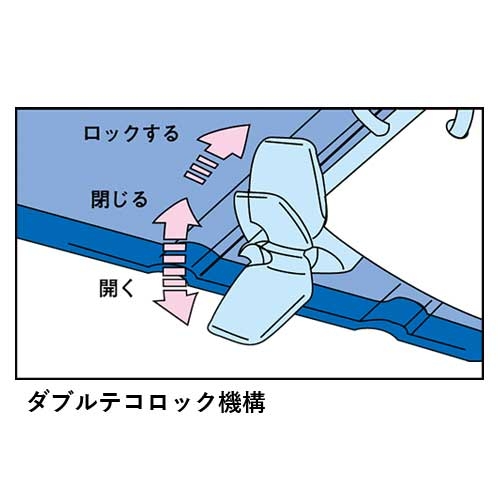 ロックする

閉じる

開く

ダブルテコロック機構