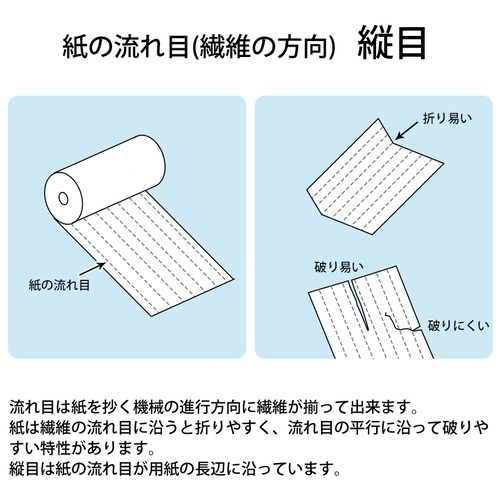 紙の流れ目(繊維の方向)　縦目

紙の流れ目

折り易い

破り易い

破りにくい

流れ目は紙を抄く機械の進行方向に繊維が揃って出来ます。
紙は繊維の流れ目に沿うと折りやすく、流れ目の平行に沿って破りやすい特性があります。
縦目は紙の流れ目が用紙の長辺に沿っています。